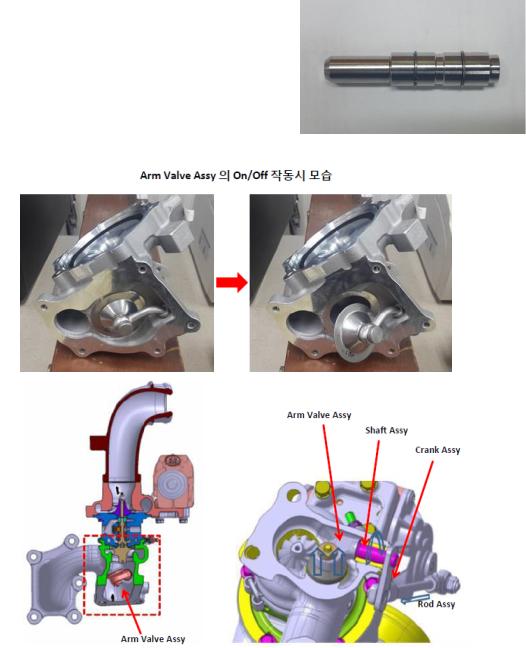 Arm Valve Assy 의 On/Off 작동시 모습

Arm Valve Assy

Arm Valve Assy

Shaft Assy

Crank Assy

Rod Assy