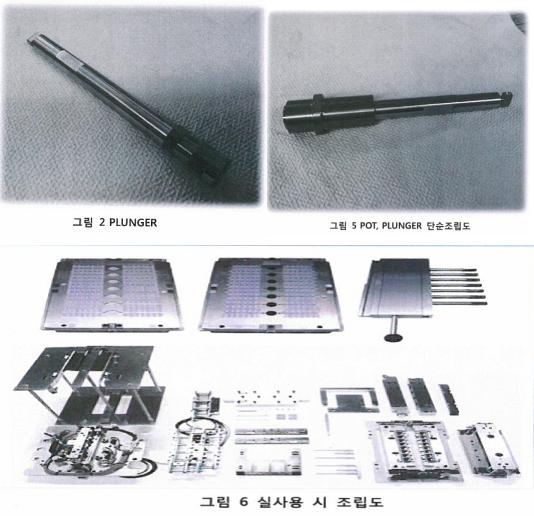 그림 2 PLUNGER

그림 5 POT, PLUNGER 단순조립도

그림 6 실사용 시 조립도